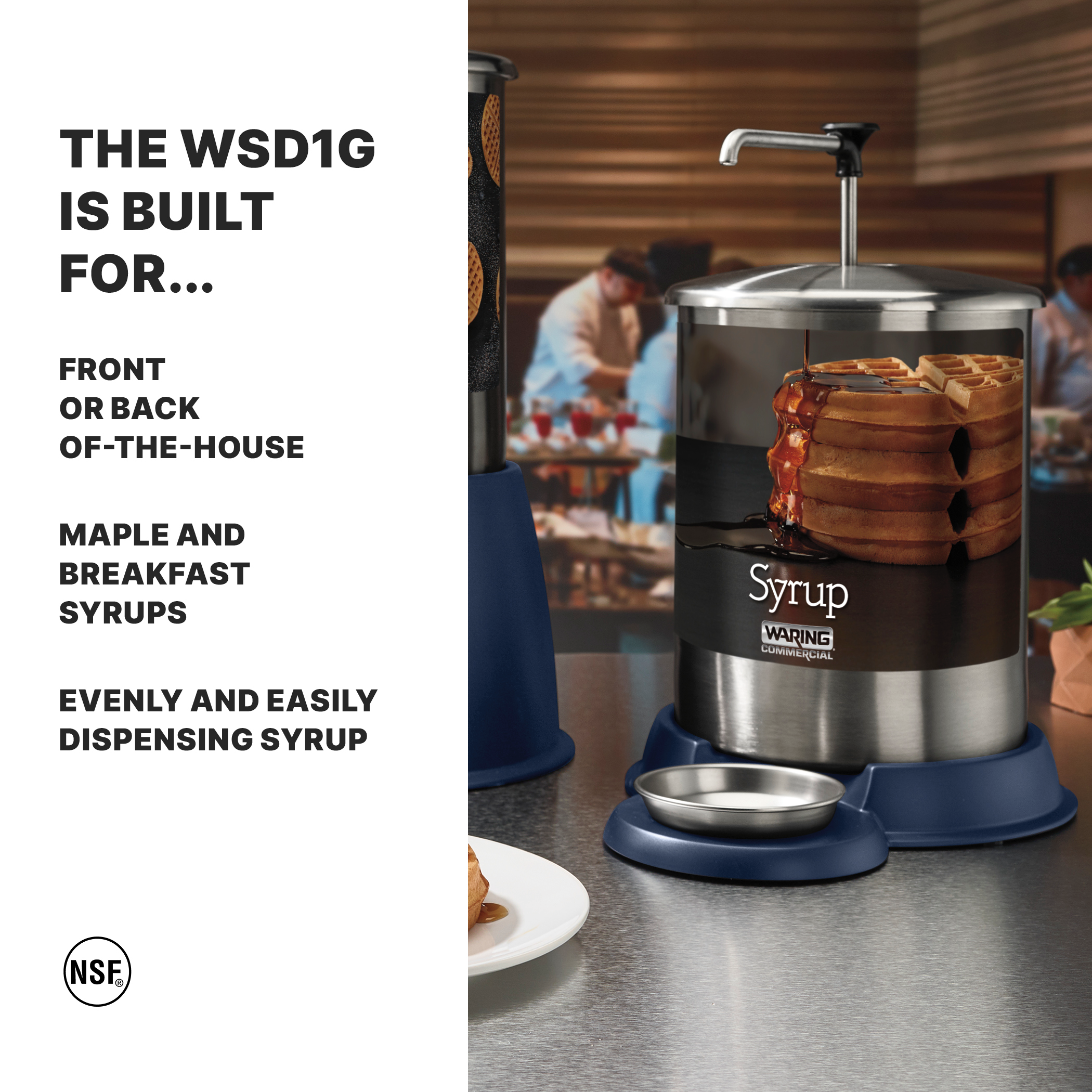 THE WSD1G IS BUILT FOR...

FRONT OR BACK OF-THE-HOUSE

MAPLE AND BREAKFAST SYRUPS

EVENLY AND EASILY DISPENSING SYRUP

NSF®

Syrup

WARING COMMERCIAL